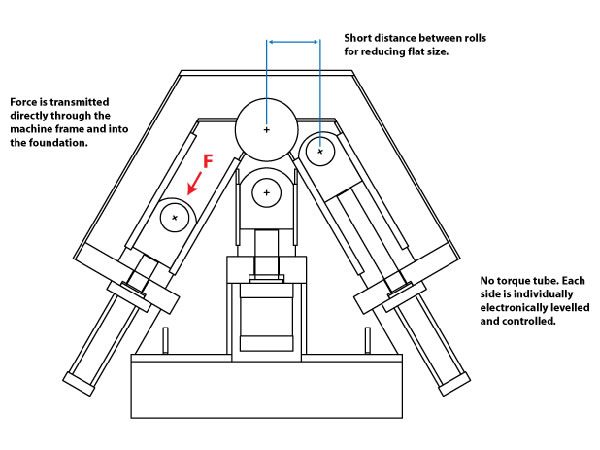 Short distance between rolls for reducing flat size.

Force is transmitted directly through the machine frame and into the foundation.

F

No torque tube. Each side is individually electronically levelled and controlled.